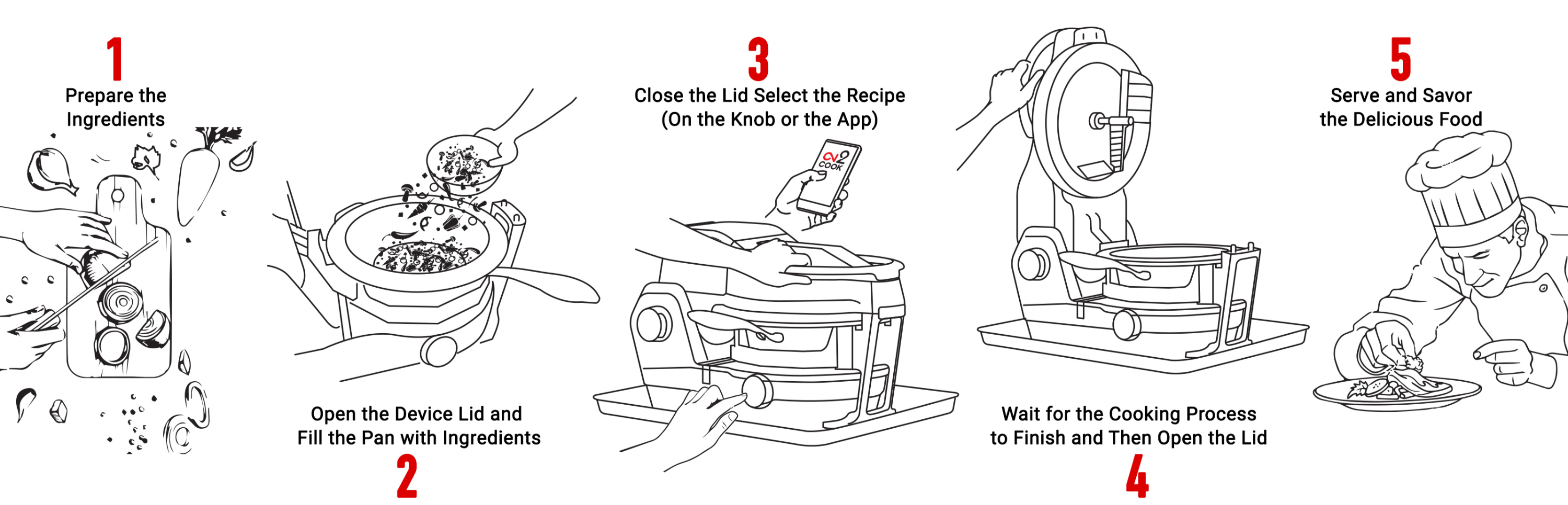 1
Prepare the Ingredients

Open the Device Lid and Fill the Pan with Ingredients
2

3
Close the Lid Select the Recipe (On the Knob or the App)

COOK

Wait for the Cooking Process to Finish and Then Open the Lid
4

5
Serve and Savor the Delicious Food